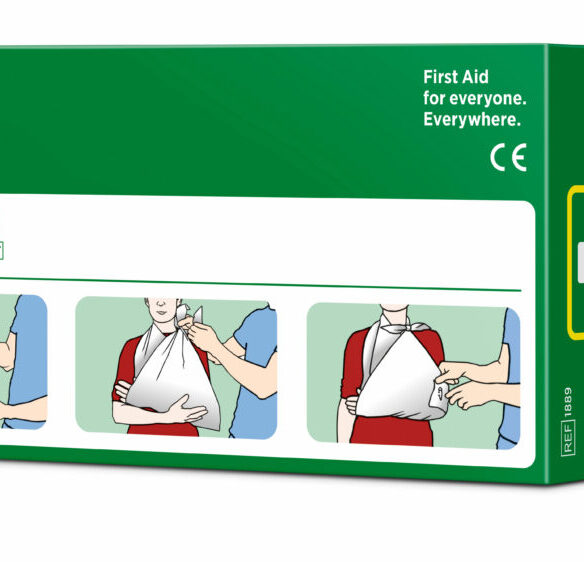 First Aid
for everyone.
Everywhere.

CE

REF 1889